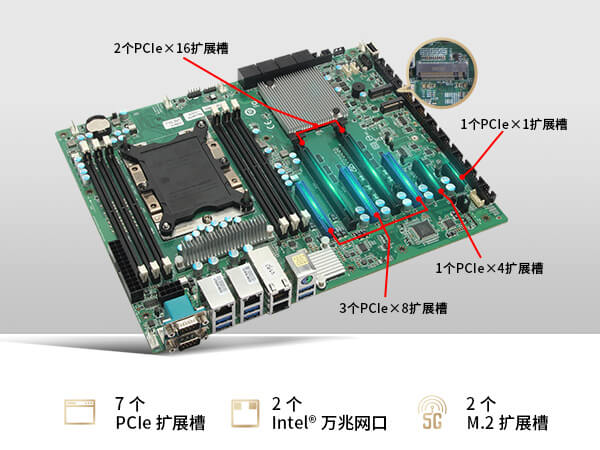 2个PCIe×16扩展槽

1个PCIe×1扩展槽

1个PCIe×4扩展槽

3个PCIe×8扩展槽

7 个
PCIe 扩展槽

2 个
Intel® 万兆网口

5G

2 个
M.2 扩展槽