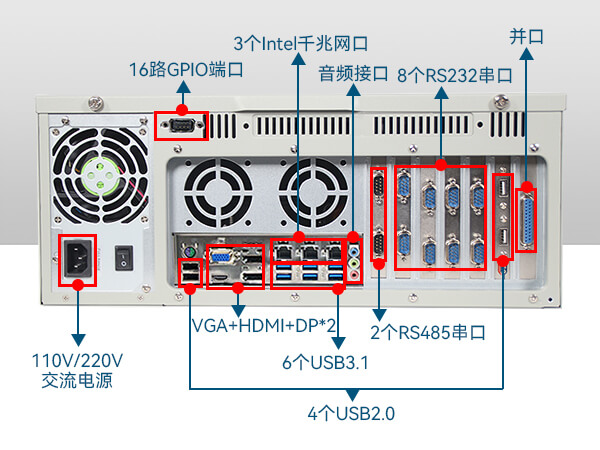 3个Intel千兆网口

并口

16路GPIO端口

音频接口

8个RS232串口

VGA+HDMI+DP*2

2个RS485串口

110V/220V
交流电源

6个USB3.1

4个USB2.0