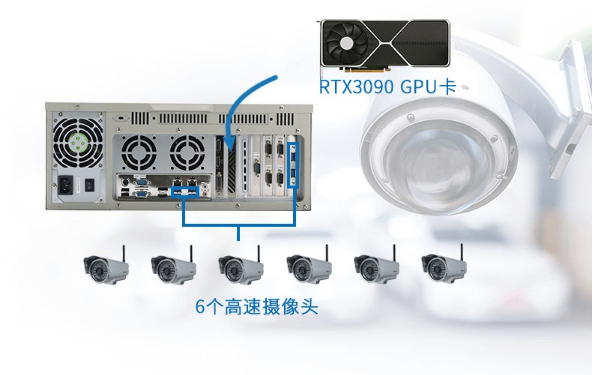 RTX3090 GPU卡

6个高速摄像头